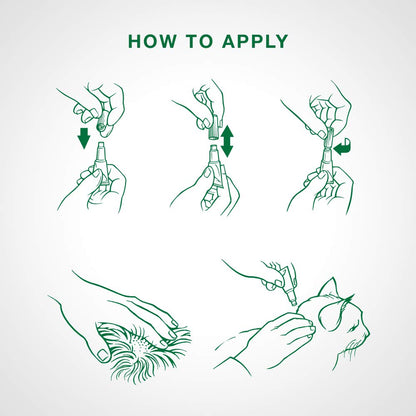 HOW TO APPLY