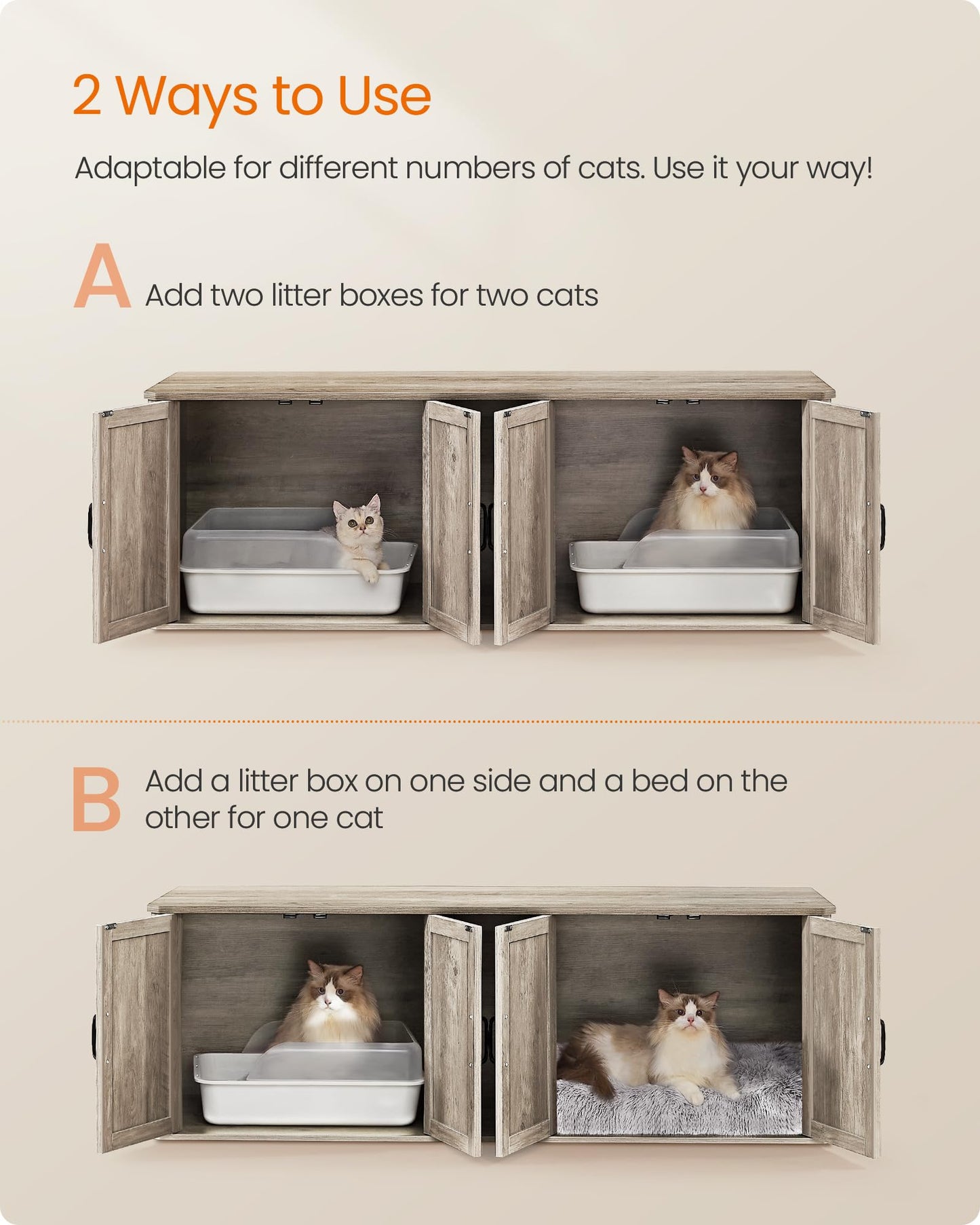 2 Ways to Use

Adaptable for different numbers of cats. Use it your way!

A Add two litter boxes for two cats

B Add a litter box on one side and a bed on the other for one cat